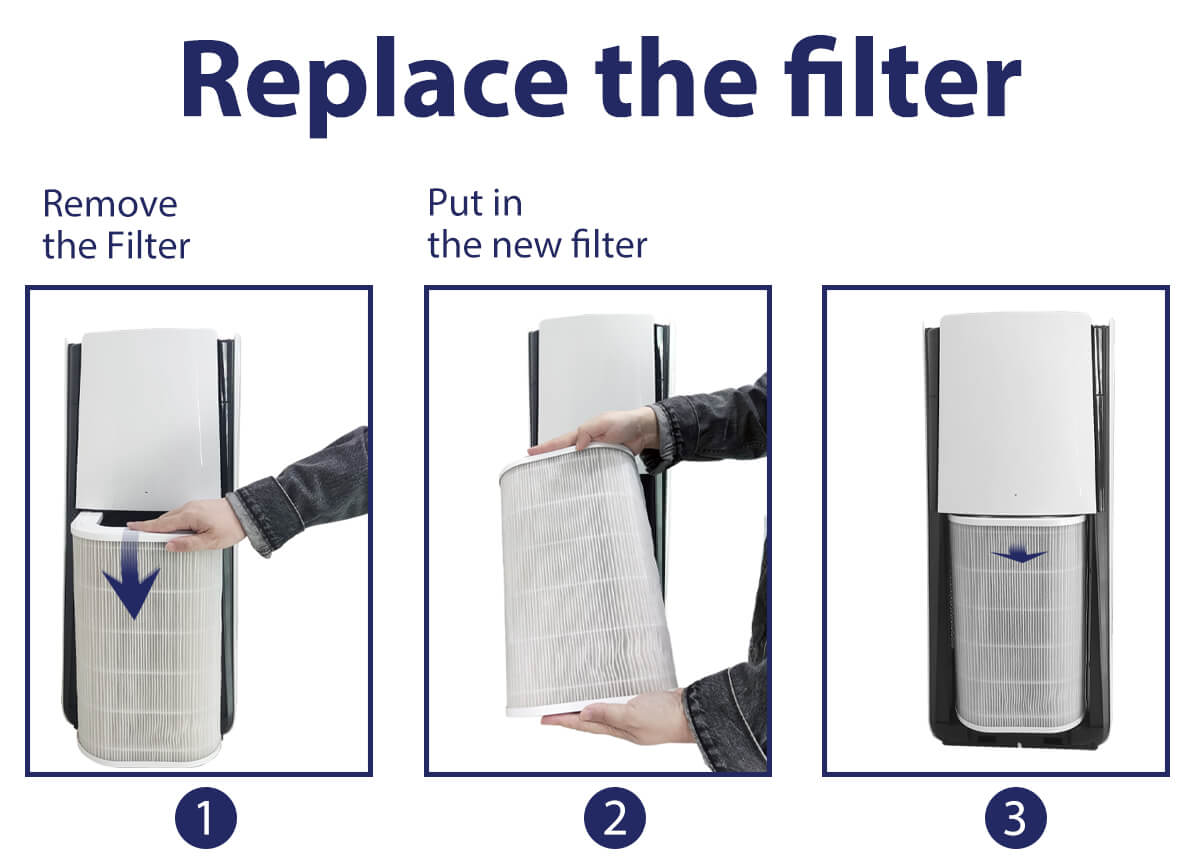 Replace the filter

Remove the Filter

Put in the new filter

1

2

3