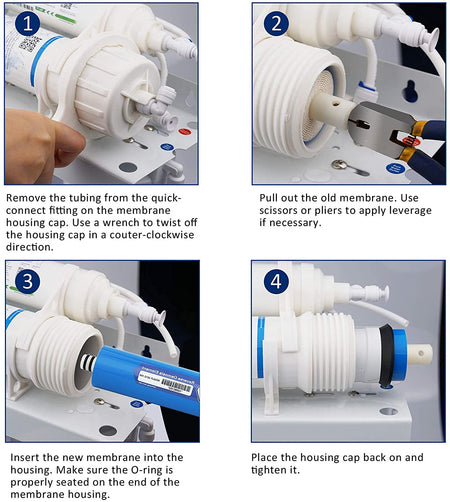 1

Remove the tubing from the quick-connect fitting on the membrane housing cap. Use a wrench to twist off the housing cap in a couter-clockwise direction.

2

Pull out the old membrane. Use scissors or pliers to apply leverage if necessary.

3

Reverse Osmosis Element

Insert the new membrane into the housing. Make sure the O-ring is properly seated on the end of the membrane housing.

4

Place the housing cap back on and tighten it.