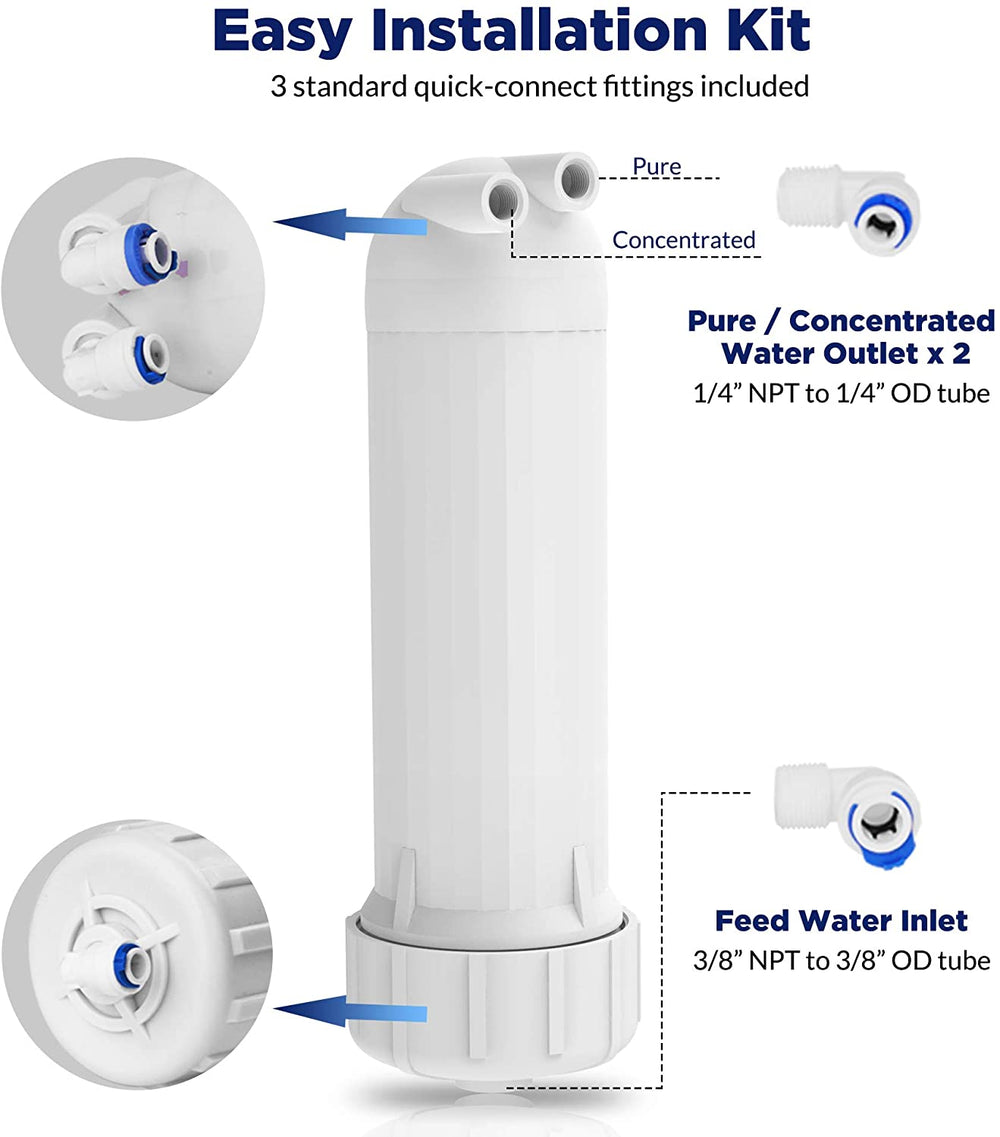 Easy Installation Kit

3 standard quick-connect fittings included

Pure

Concentrated

Pure / Concentrated Water Outlet x 2

1/4” NPT to 1/4” OD tube

Feed Water Inlet

3/8” NPT to 3/8” OD tube