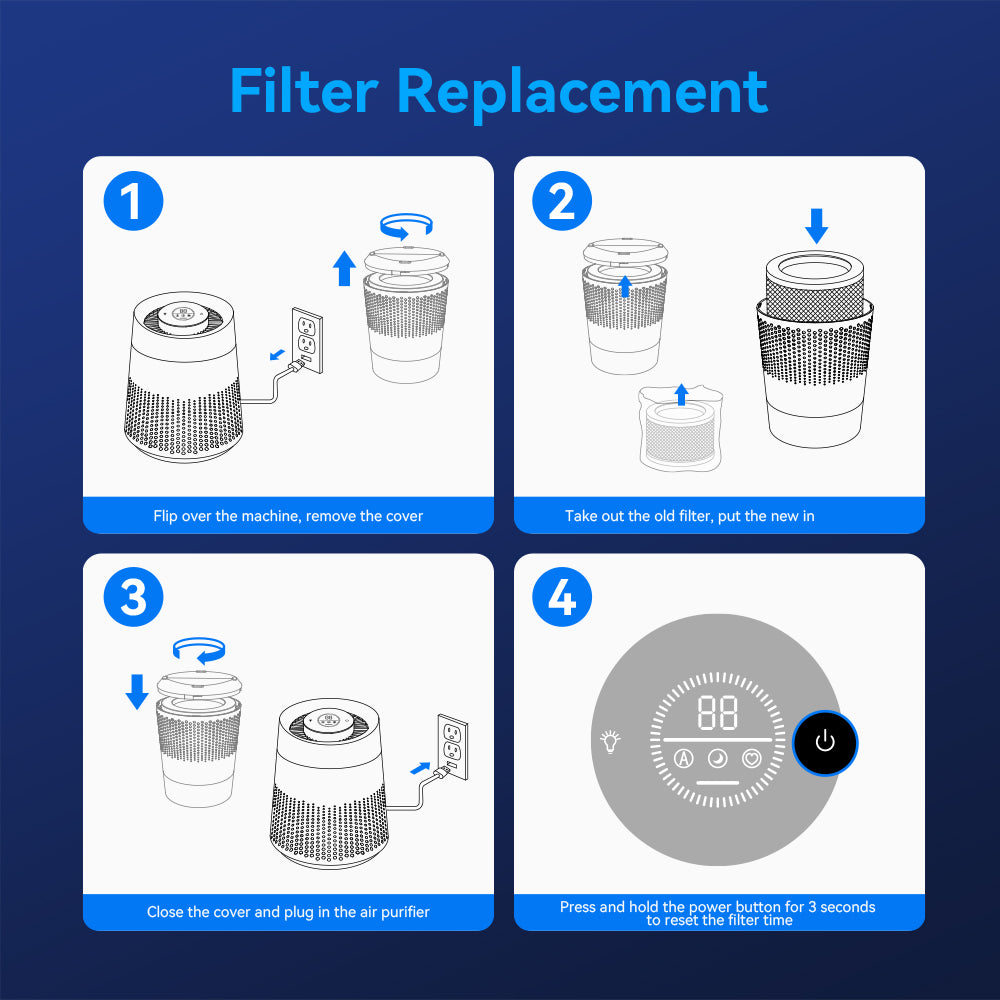 Filter Replacement

1

Flip over the machine, remove the cover

2

Take out the old filter, put the new in

3

Close the cover and plug in the air purifier

4

88

A

Press and hold the power button for 3 seconds to reset the filter time