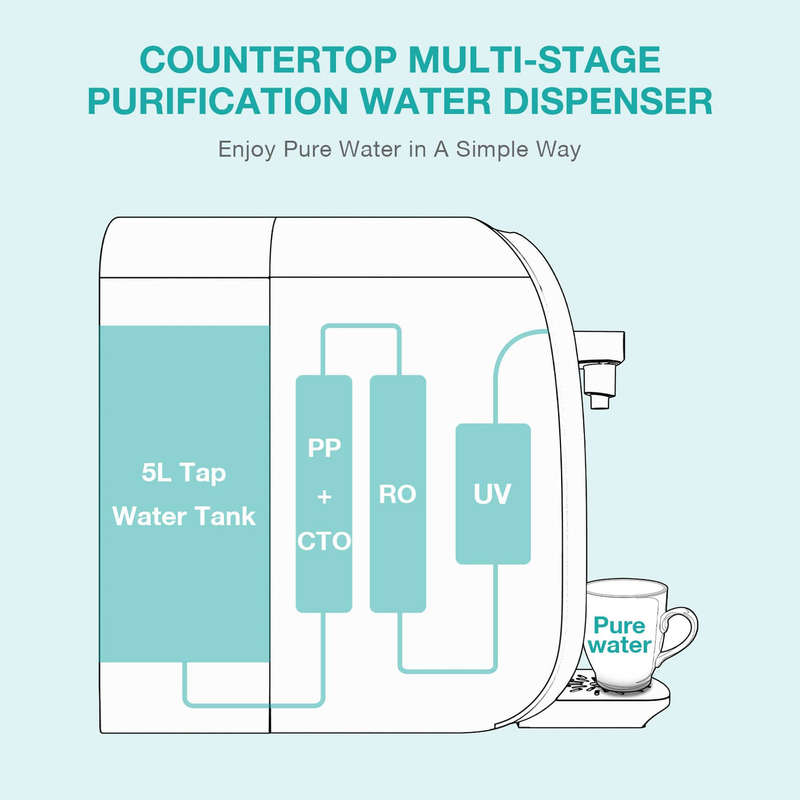 COUNTERTOP MULTI-STAGE PURIFICATION WATER DISPENSER

Enjoy Pure Water in A Simple Way

5L Tap Water Tank

PP + CTO

RO

UV

Pure water