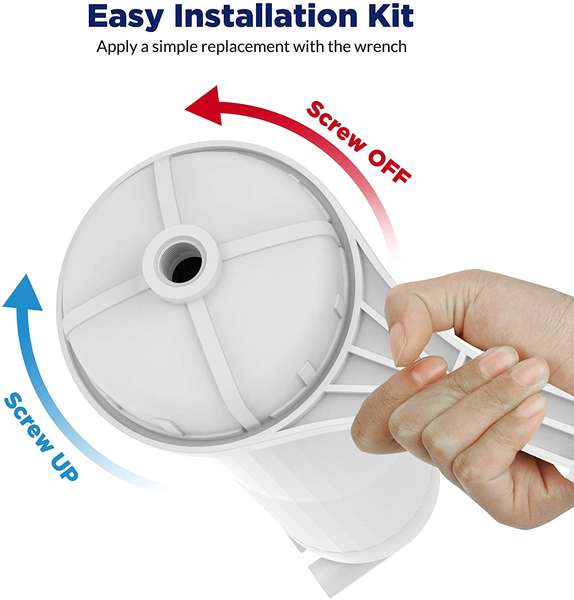 Easy Installation Kit
Apply a simple replacement with the wrench

Screw OFF

Screw UP