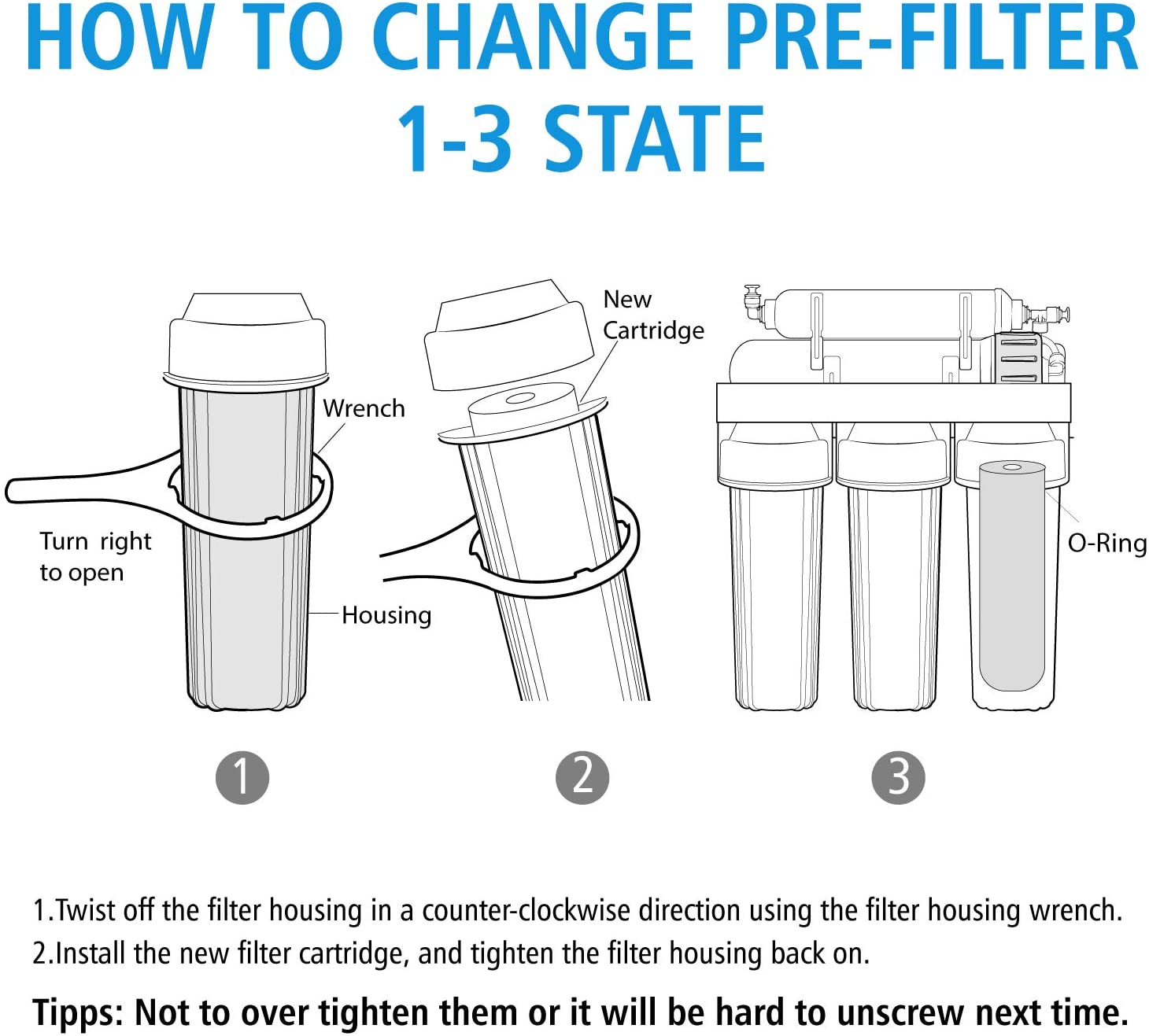 HOW TO CHANGE PRE-FILTER
1-3 STATE

Wrench

Turn right
to open

Housing

New
Cartridge

O-Ring

1

2

3

1.Twist off the filter housing in a counter-clockwise direction using the filter housing wrench.
2.Install the new filter cartridge, and tighten the filter housing back on.

Tipps: Not to over tighten them or it will be hard to unscrew next time.