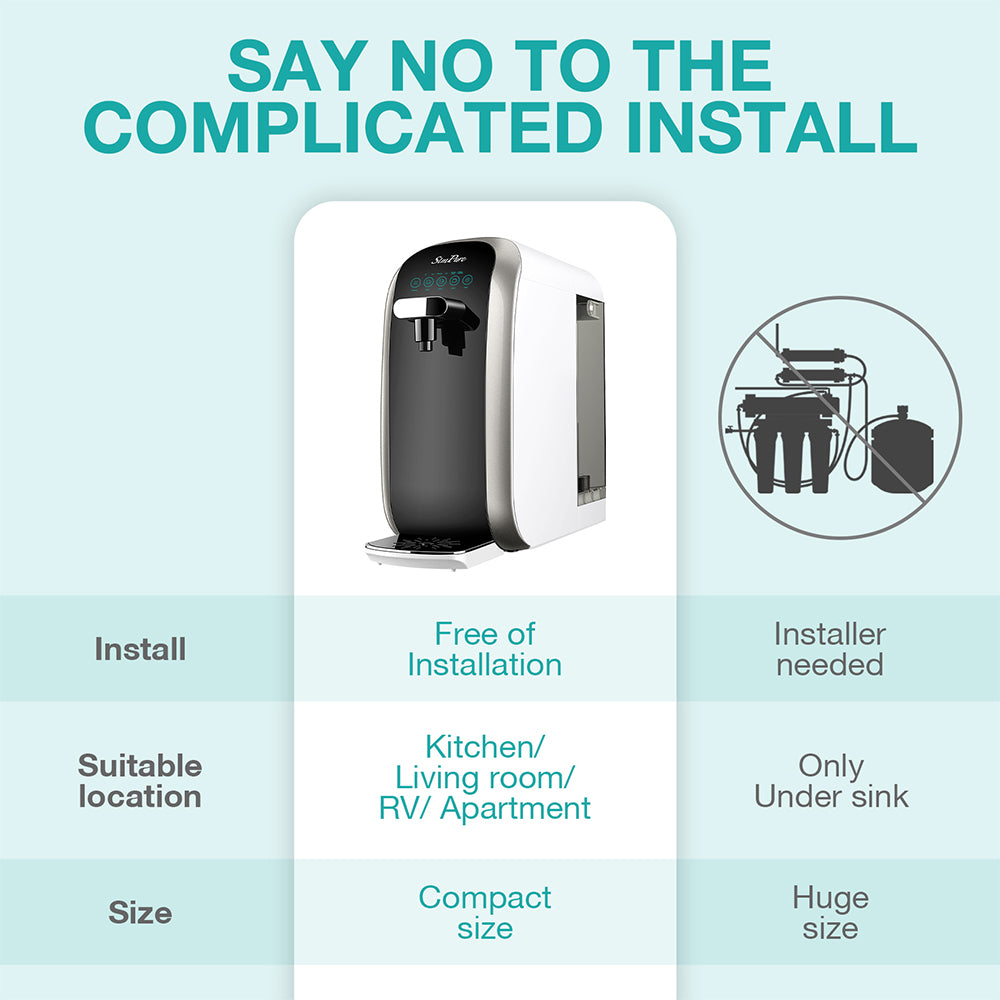 SAY NO TO THE COMPLICATED INSTALL

SimPure

| | | |
|---|---|---|
| Install | Free of Installation | Installer needed |
| Suitable location | Kitchen/ Living room/ RV/ Apartment | Only Under sink |
| Size | Compact size | Huge size |