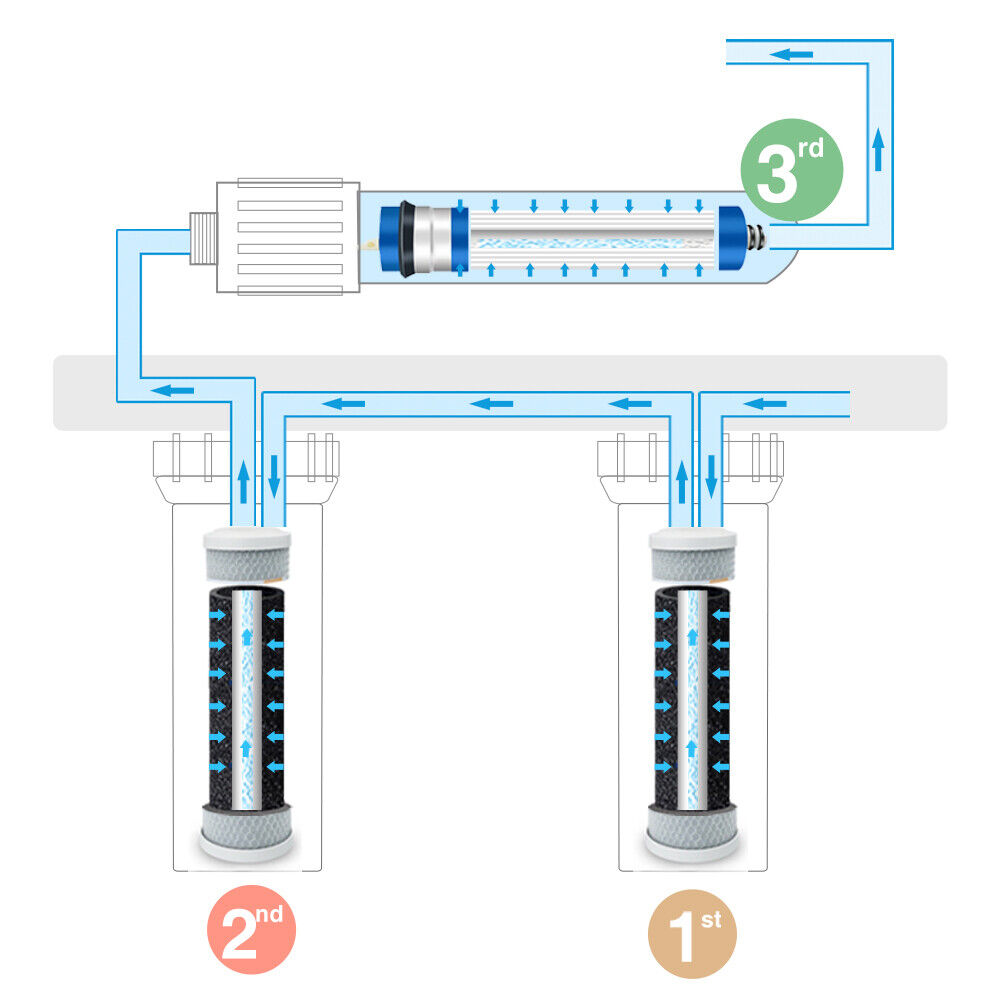 3rd

2nd

1st