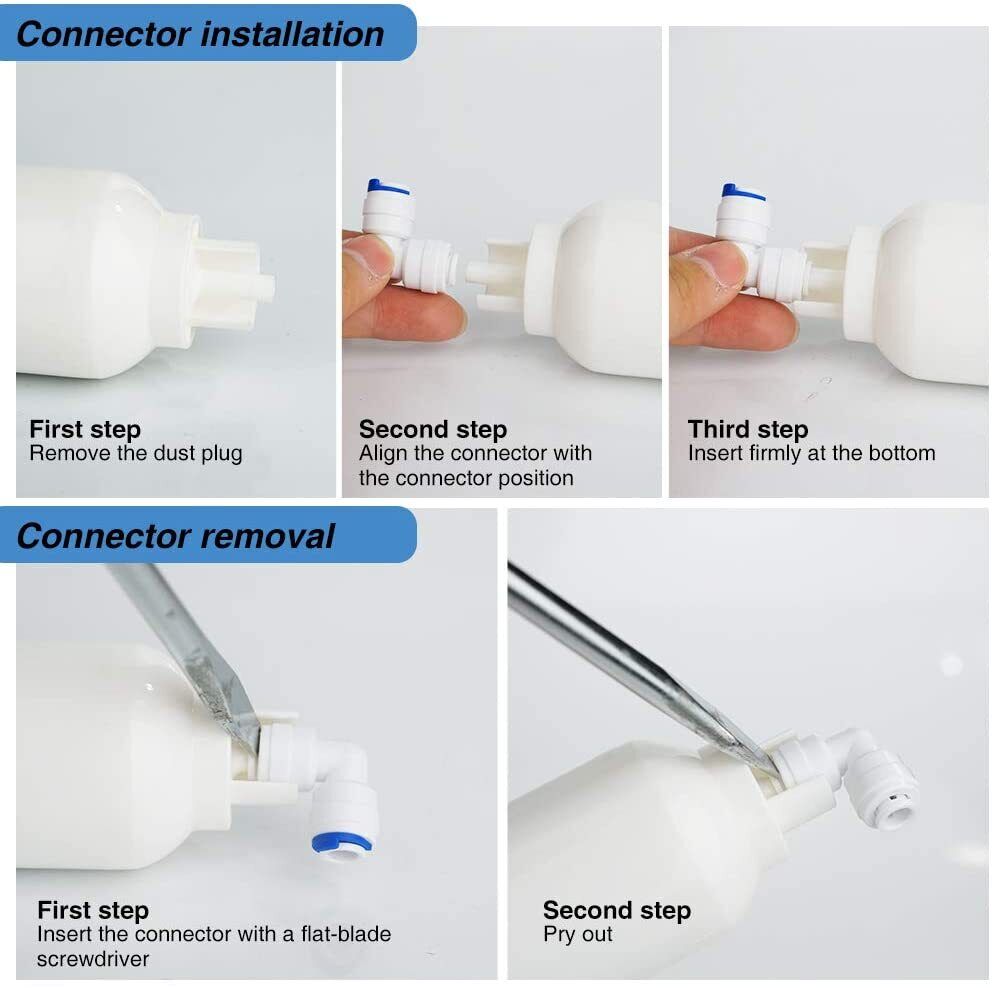 Connector installation

First step
Remove the dust plug

Second step
Align the connector with the connector position

Third step
Insert firmly at the bottom

Connector removal

First step
Insert the connector with a flat-blade screwdriver

Second step
Pry out