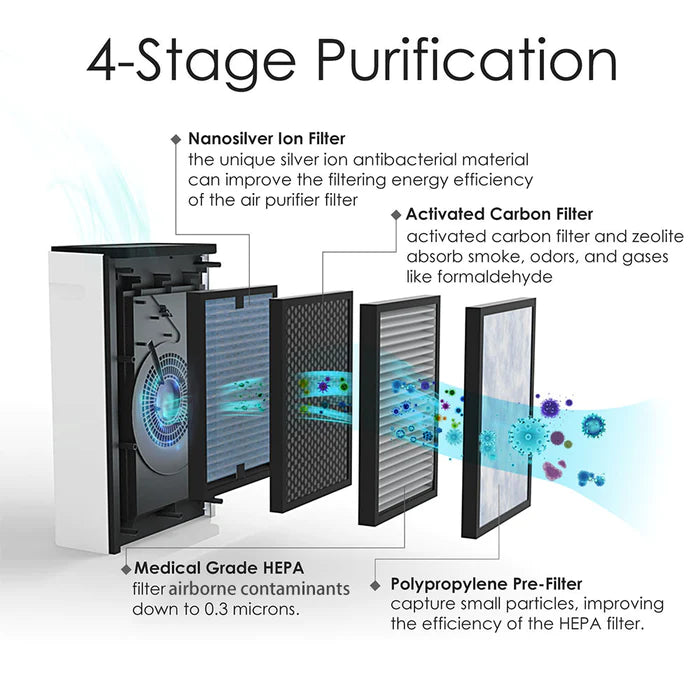 4-Stage Purification

Nanosilver Ion Filter
the unique silver ion antibacterial material can improve the filtering energy efficiency of the air purifier filter

Activated Carbon Filter
activated carbon filter and zeolite absorb smoke, odors, and gases like formaldehyde

Medical Grade HEPA
filter airborne contaminants down to 0.3 microns.

Polypropylene Pre-Filter
capture small particles, improving the efficiency of the HEPA filter.