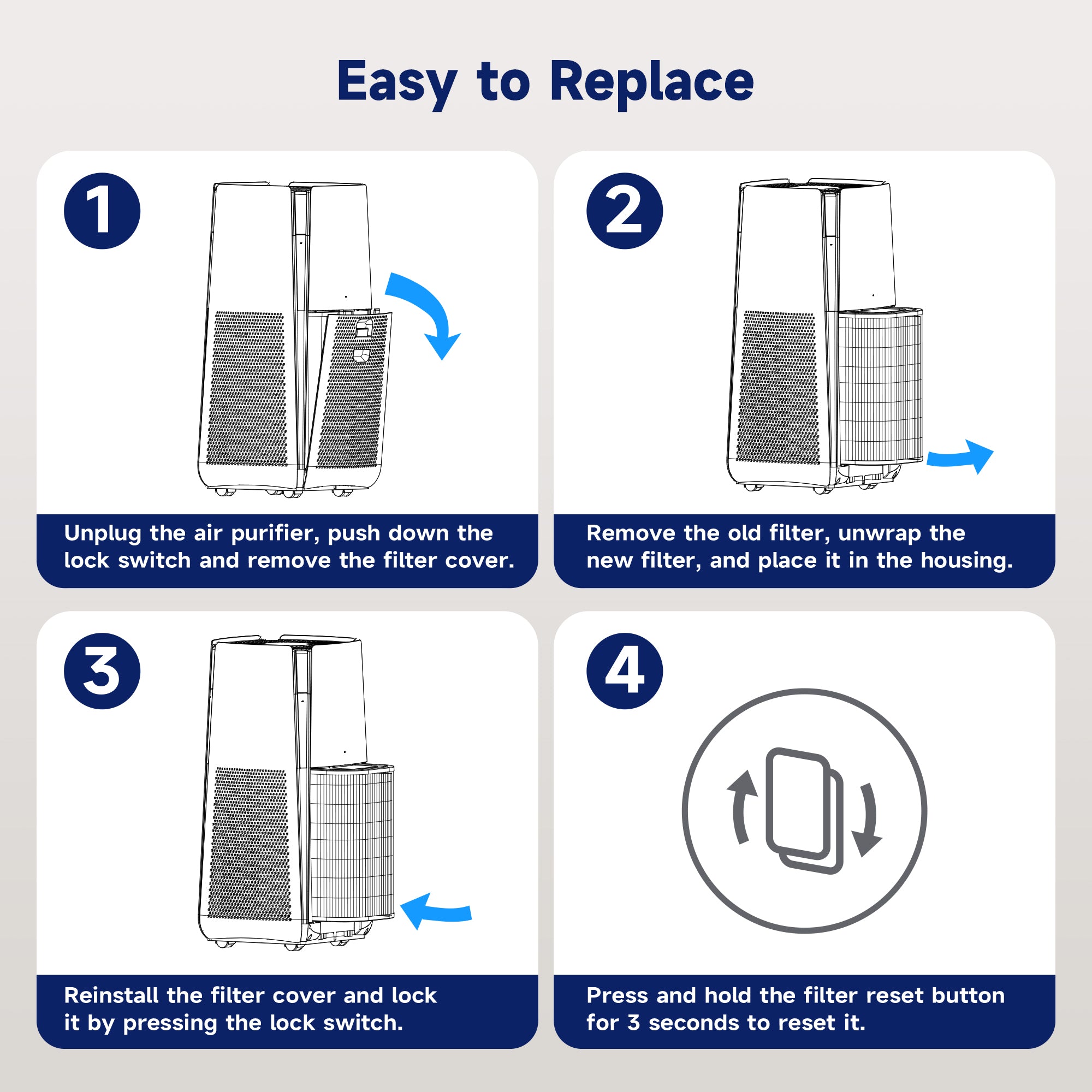 Easy to Replace

1

Unplug the air purifier, push down the lock switch and remove the filter cover.

2

Remove the old filter, unwrap the new filter, and place it in the housing.

3

Reinstall the filter cover and lock it by pressing the lock switch.

4

Press and hold the filter reset button for 3 seconds to reset it.