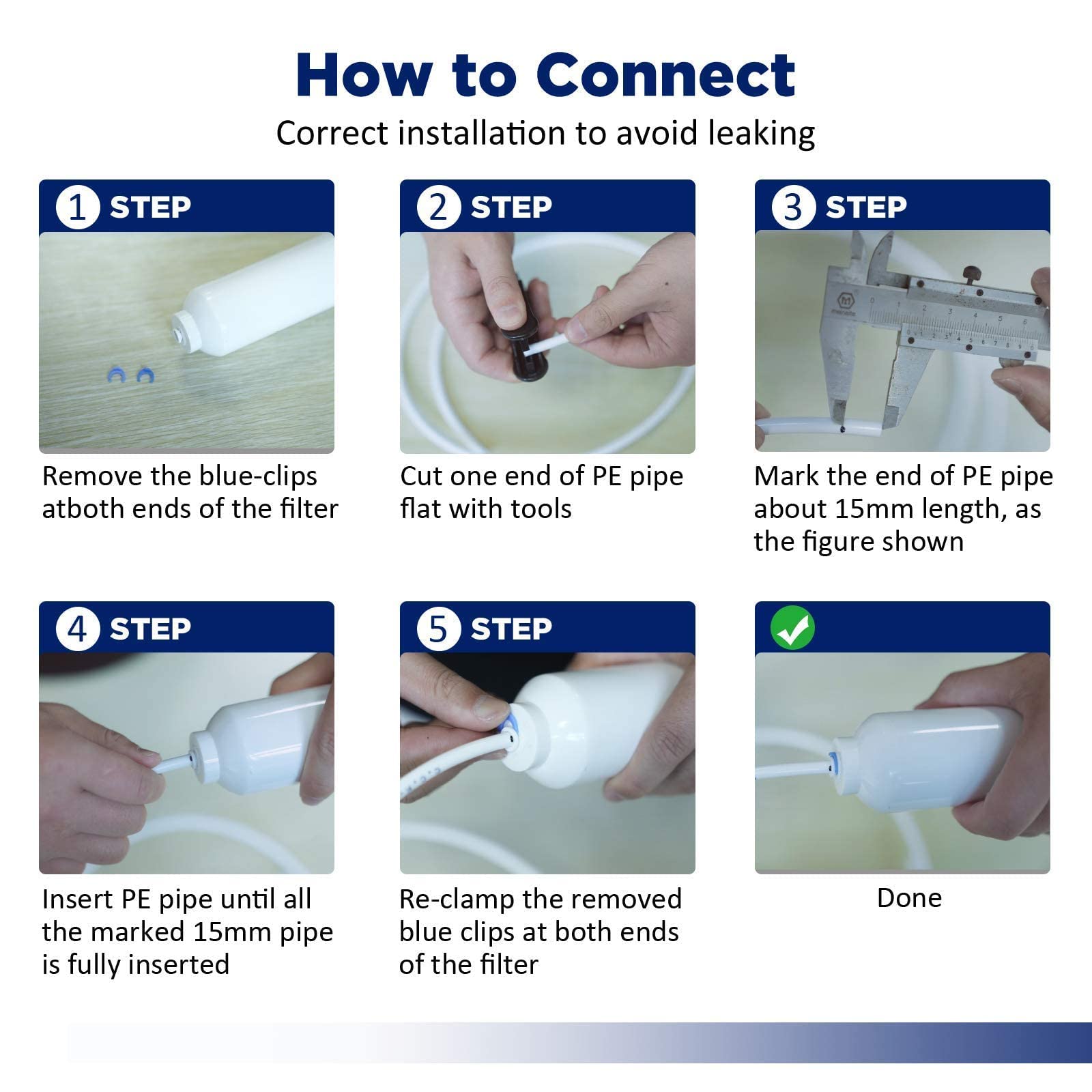 How to Connect

Correct installation to avoid leaking

1 STEP

Remove the blue-clips atboth ends of the filter

2 STEP

Cut one end of PE pipe flat with tools

3 STEP

Mark the end of PE pipe about 15mm length, as the figure shown

4 STEP

Insert PE pipe until all the marked 15mm pipe is fully inserted

5 STEP

Re-clamp the removed blue clips at both ends of the filter

Done