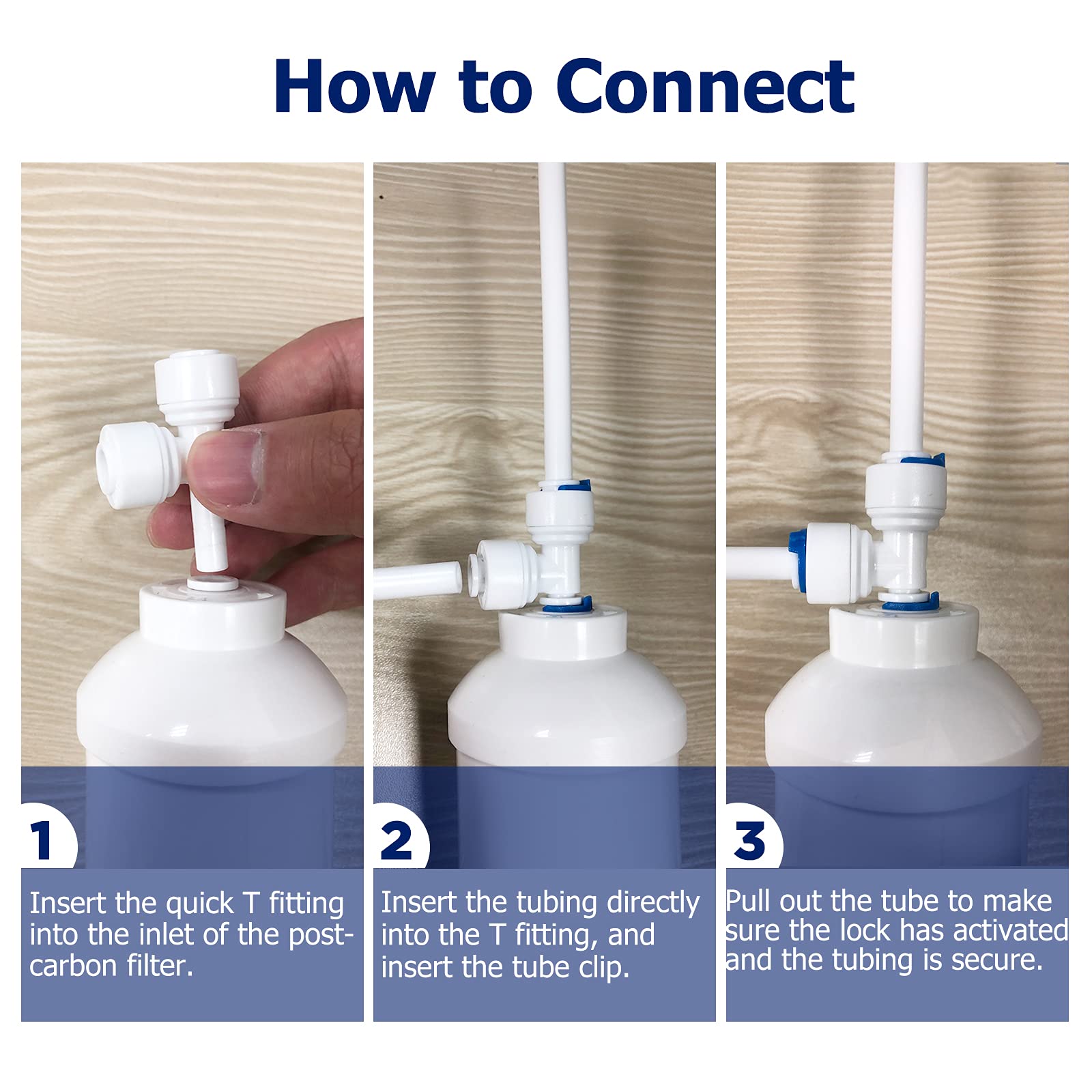 How to Connect

1

Insert the quick T fitting into the inlet of the post-carbon filter.

2

Insert the tubing directly into the T fitting, and insert the tube clip.

3

Pull out the tube to make sure the lock has activated and the tubing is secure.