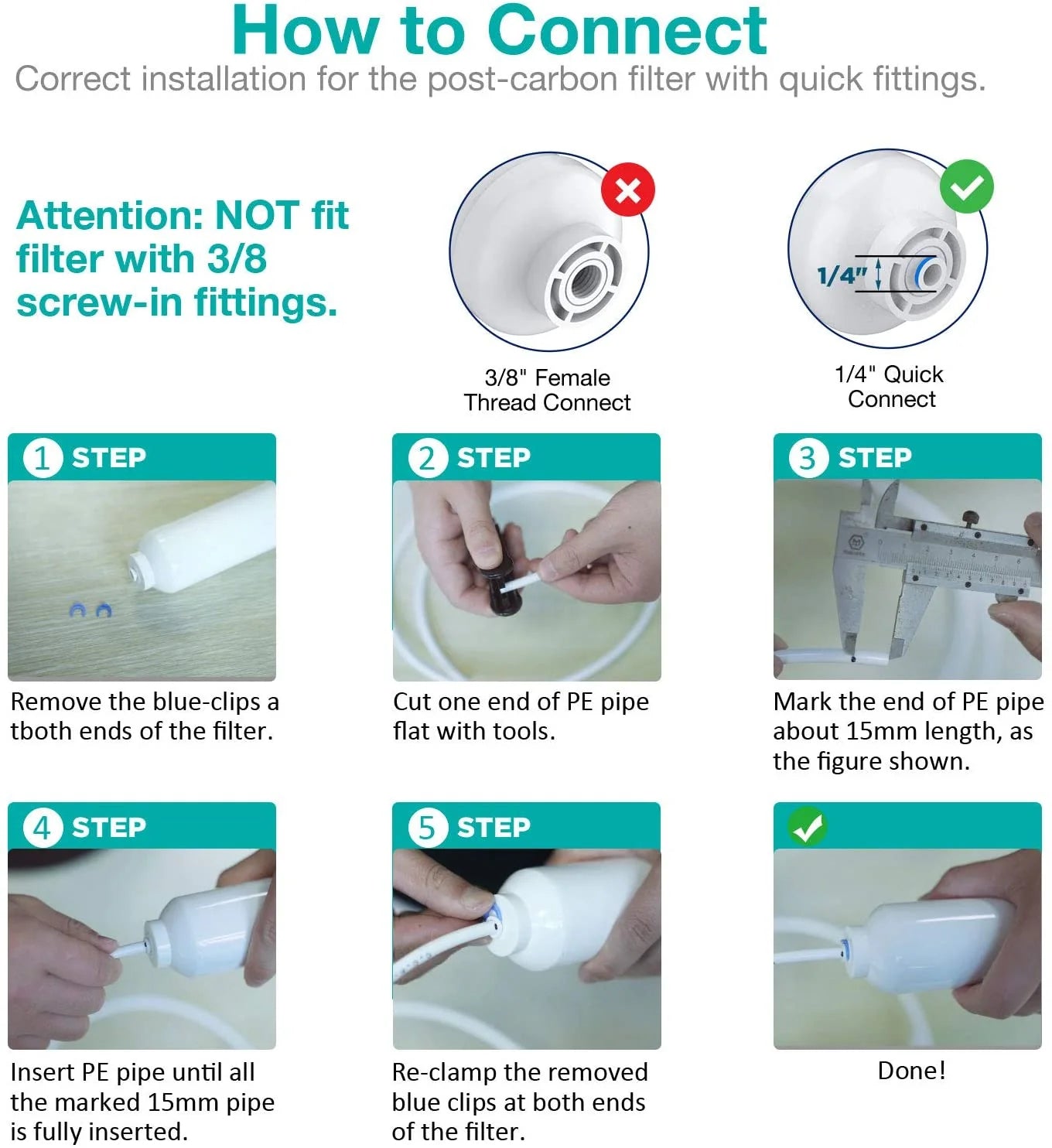 How to Connect
Correct installation for the post-carbon filter with quick fittings.

Attention: NOT fit filter with 3/8 screw-in fittings.

3/8" Female Thread Connect

1/4"

1/4" Quick Connect

1 STEP
Remove the blue-clips a tboth ends of the filter.

2 STEP
Cut one end of PE pipe flat with tools.

3 STEP
Mark the end of PE pipe about 15mm length, as the figure shown.

4 STEP
Insert PE pipe until all the marked 15mm pipe is fully inserted.

5 STEP
Re-clamp the removed blue clips at both ends of the filter.

Done!